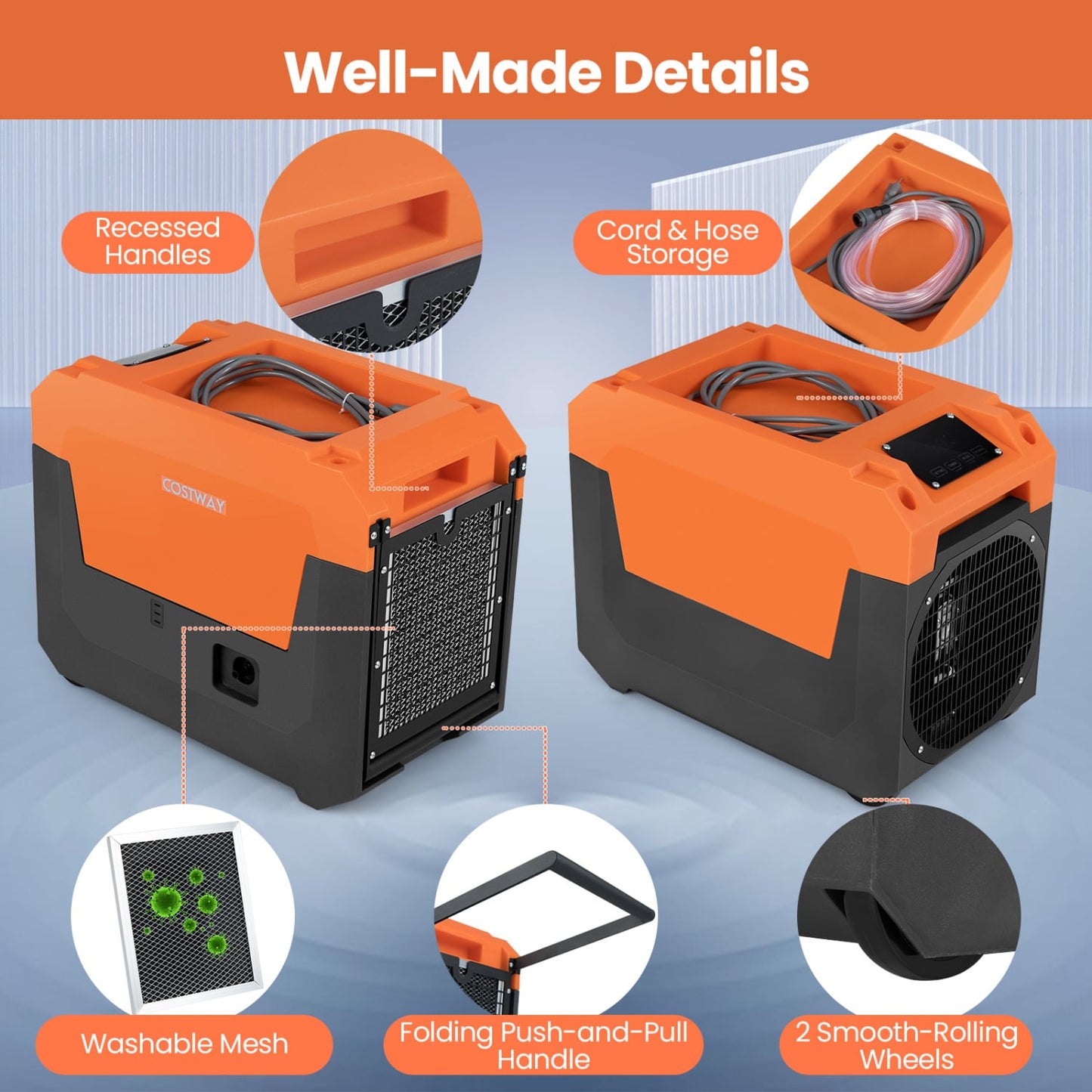 Well-Made Details

Recessed Handles

Cord & Hose Storage

COSTWAY

Washable Mesh

Folding Push-and-Pull Handle

2 Smooth-Rolling Wheels