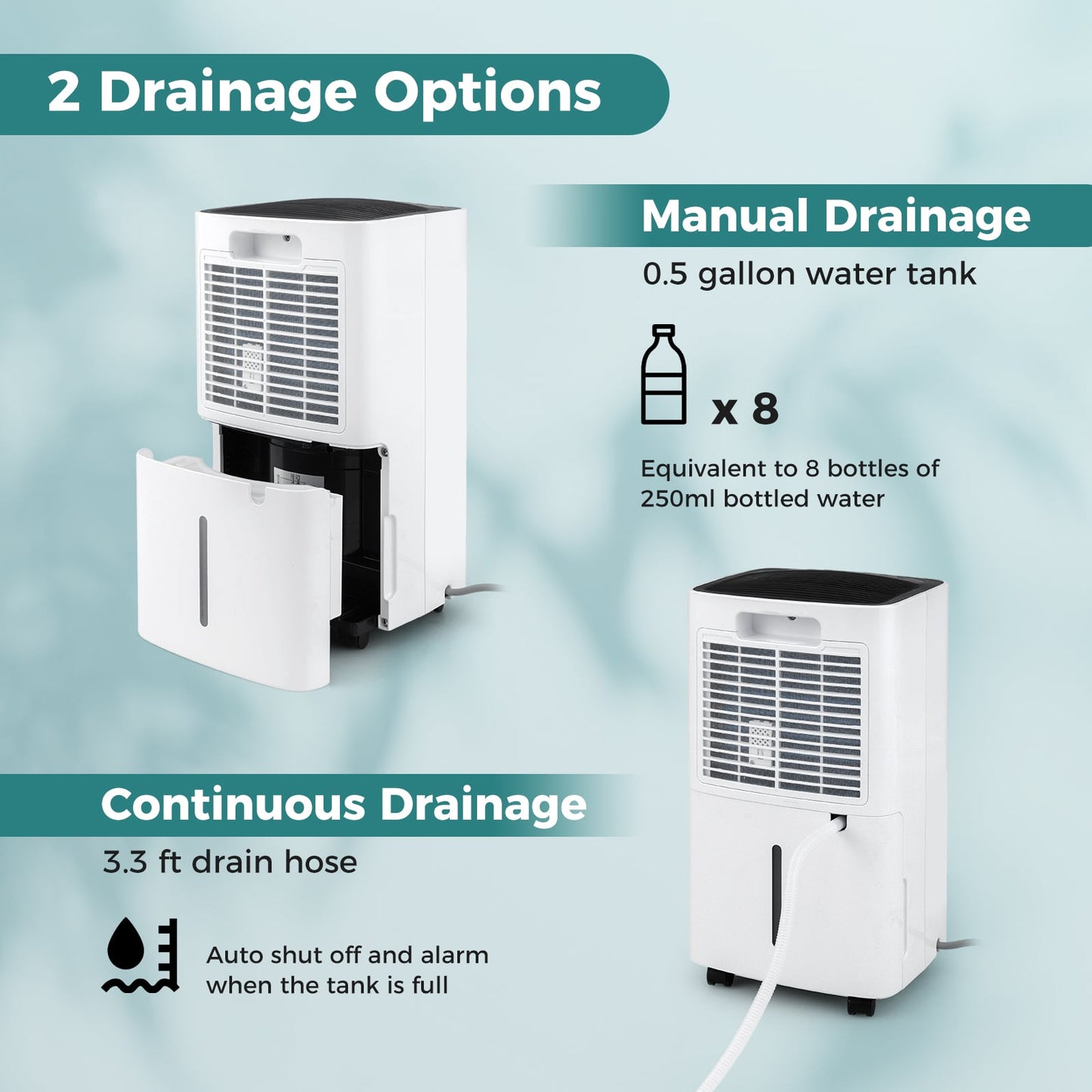 2 Drainage Options

Manual Drainage

0.5 gallon water tank

x 8

Equivalent to 8 bottles of 250ml bottled water

Continuous Drainage

3.3 ft drain hose

Auto shut off and alarm when the tank is full