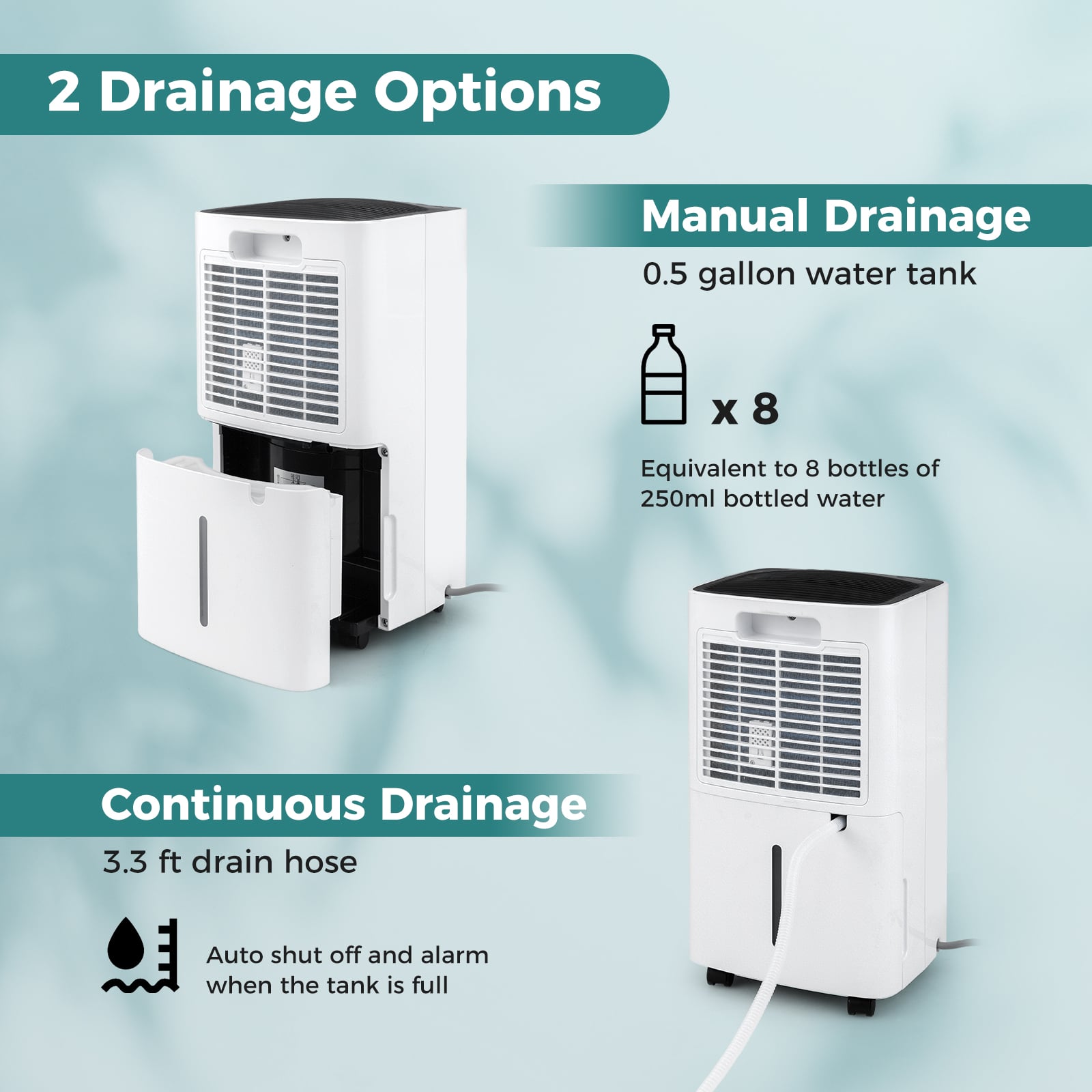 2 Drainage Options

Manual Drainage

0.5 gallon water tank

x 8

Equivalent to 8 bottles of 250ml bottled water

Continuous Drainage

3.3 ft drain hose

Auto shut off and alarm when the tank is full