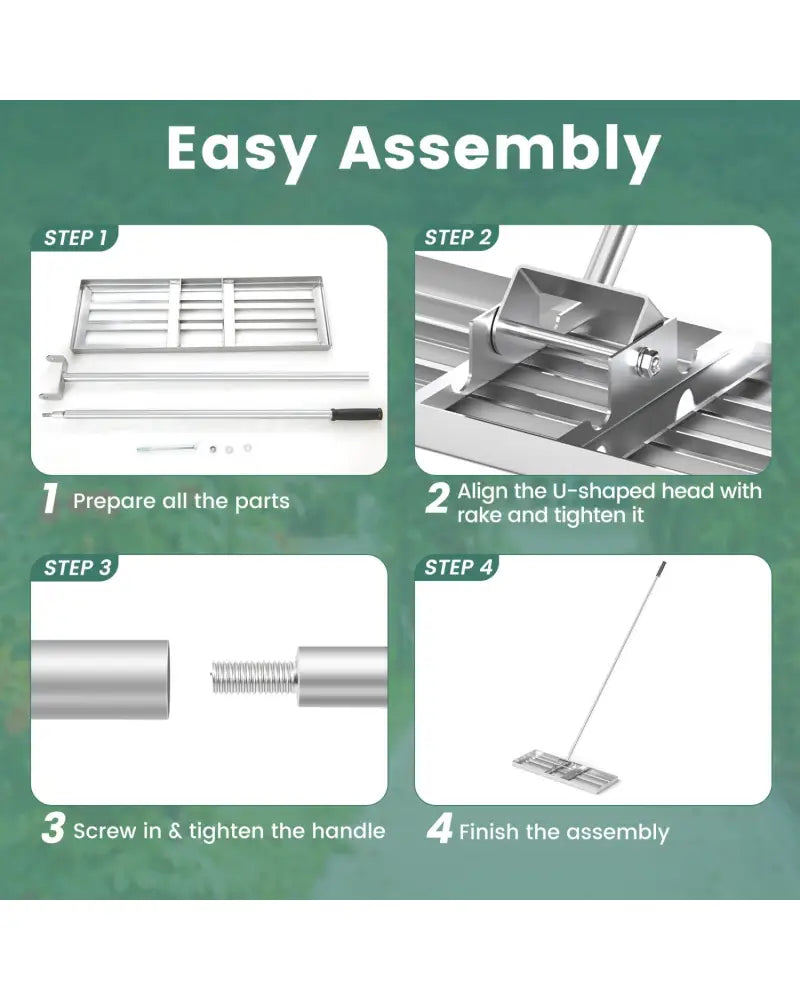 Easy Assembly

STEP 1

1 Prepare all the parts

STEP 2

2 Align the U-shaped head with rake and tighten it

STEP 3

3 Screw in & tighten the handle

STEP 4

4 Finish the assembly