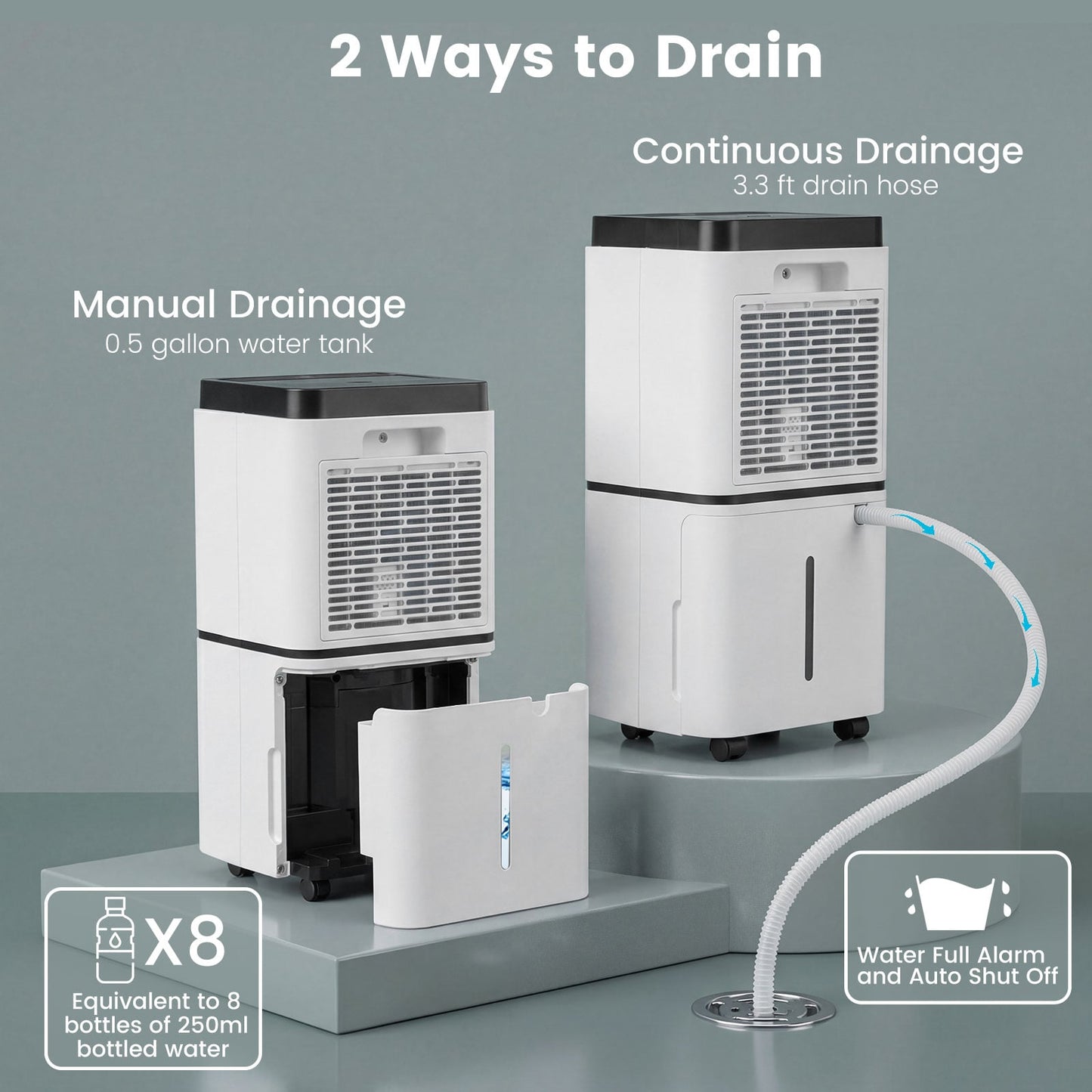 2 Ways to Drain

Continuous Drainage
3.3 ft drain hose

Manual Drainage
0.5 gallon water tank

X8
Equivalent to 8 bottles of 250ml bottled water

Water Full Alarm and Auto Shut Off