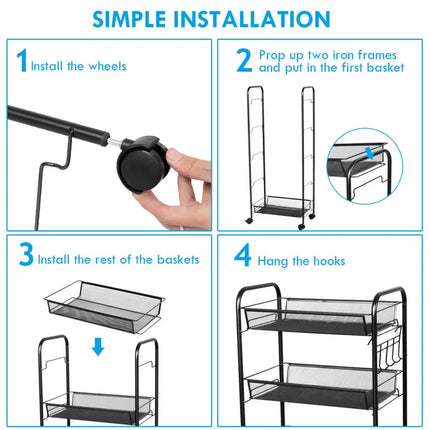 SIMPLE INSTALLATION

1 Install the wheels

2 Prop up two iron frames and put in the first basket

3 Install the rest of the baskets

4 Hang the hooks