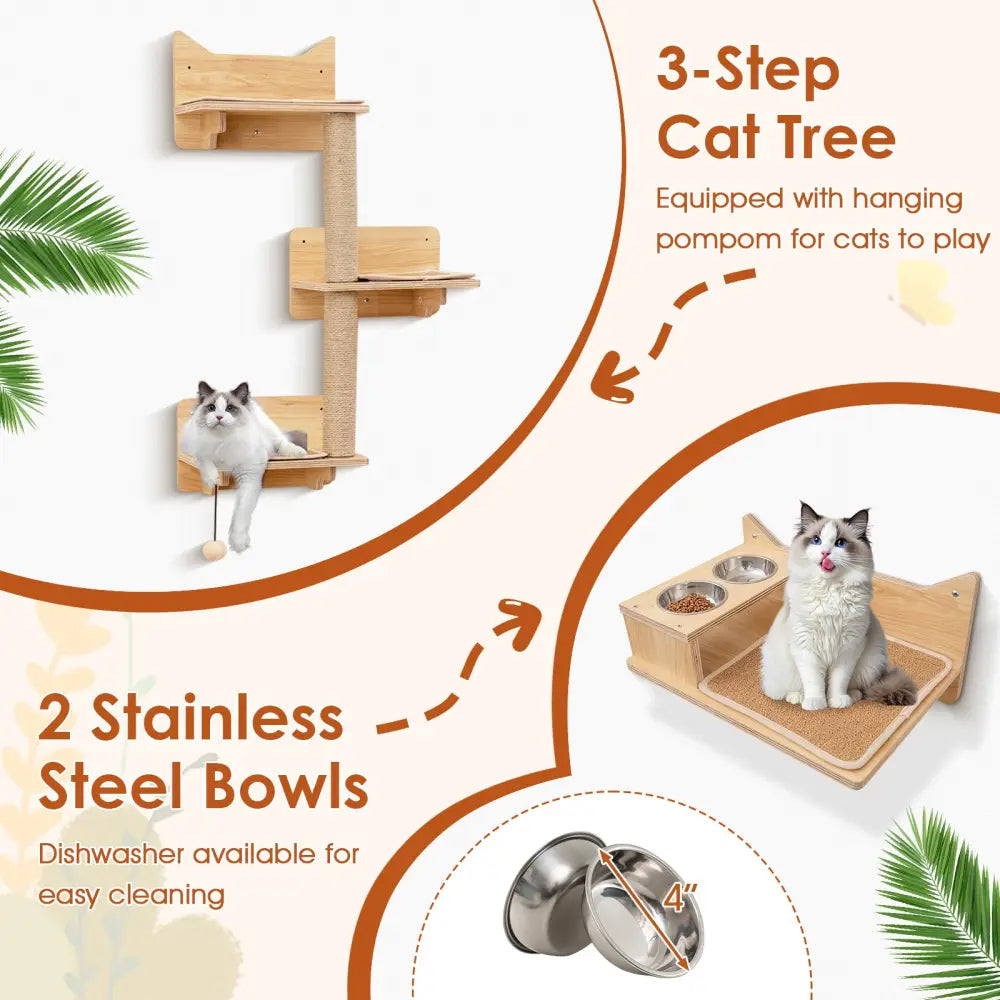 3-Step Cat Tree

Equipped with hanging pompom for cats to play

2 Stainless Steel Bowls

Dishwasher available for easy cleaning

4"