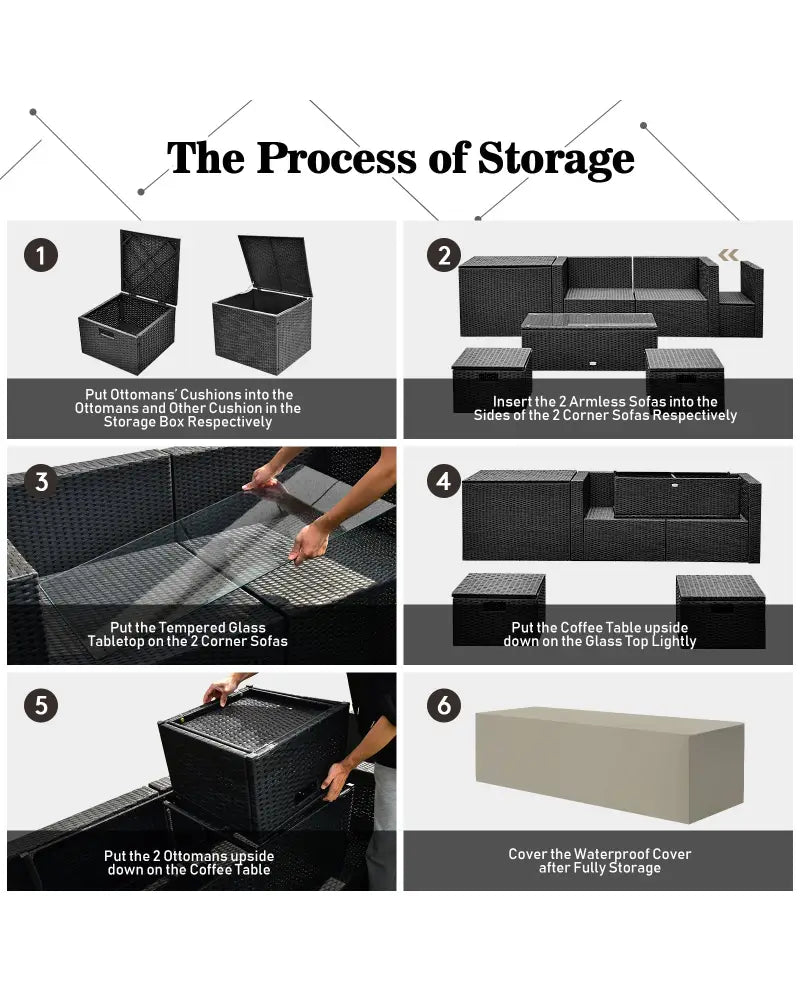 The Process of Storage

1

Put Ottomans' Cushions into the Ottomans and Other Cushion in the Storage Box Respectively

2

Insert the 2 Armless Sofas into the Sides of the 2 Corner Sofas Respectively

3

Put the Tempered Glass Tabletop on the 2 Corner Sofas

4

Put the Coffee Table upside down on the Glass Top Lightly

5

Put the 2 Ottomans upside down on the Coffee Table

6

Cover the Waterproof Cover after Fully Storage