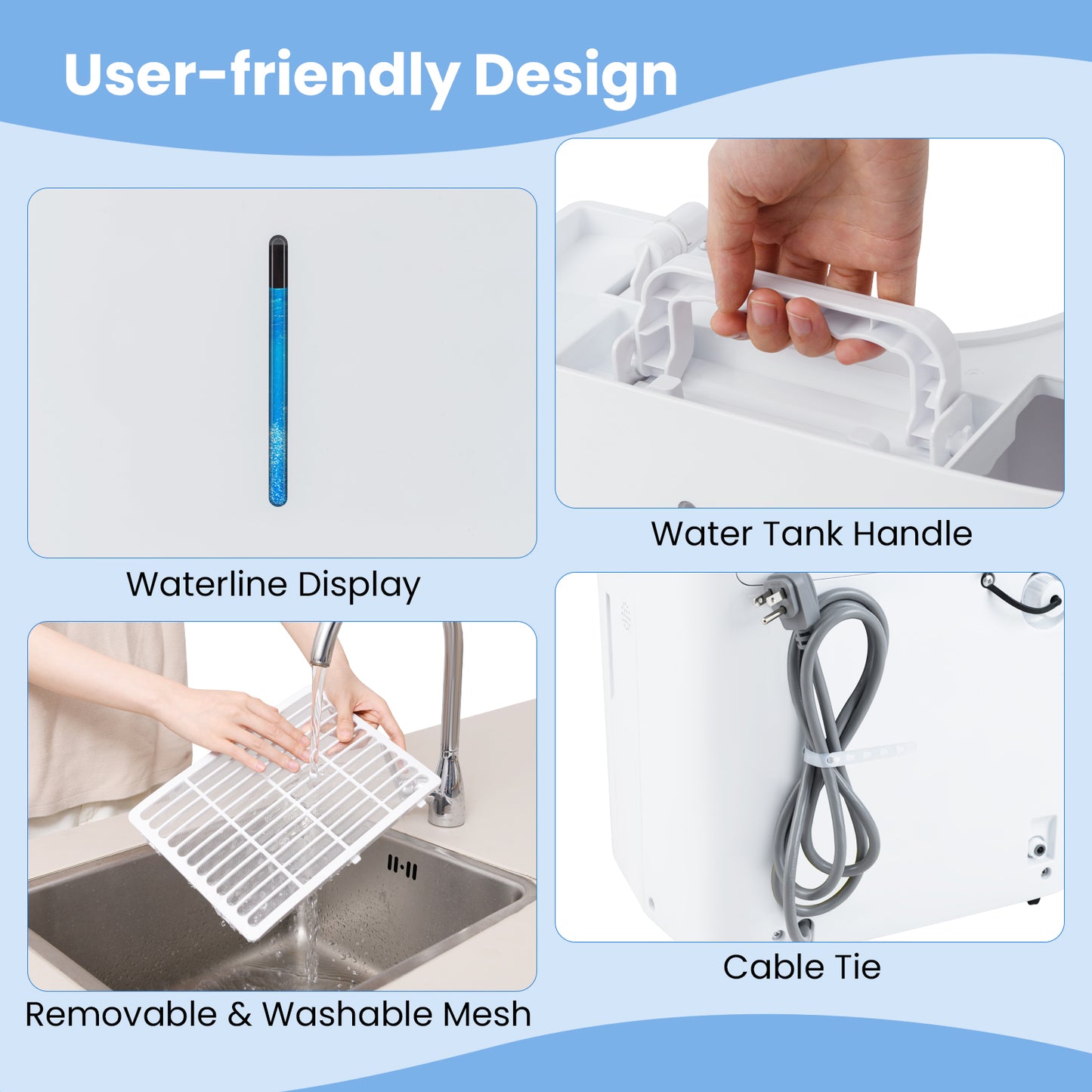 User-friendly Design

Waterline Display

Water Tank Handle

Removable & Washable Mesh

Cable Tie