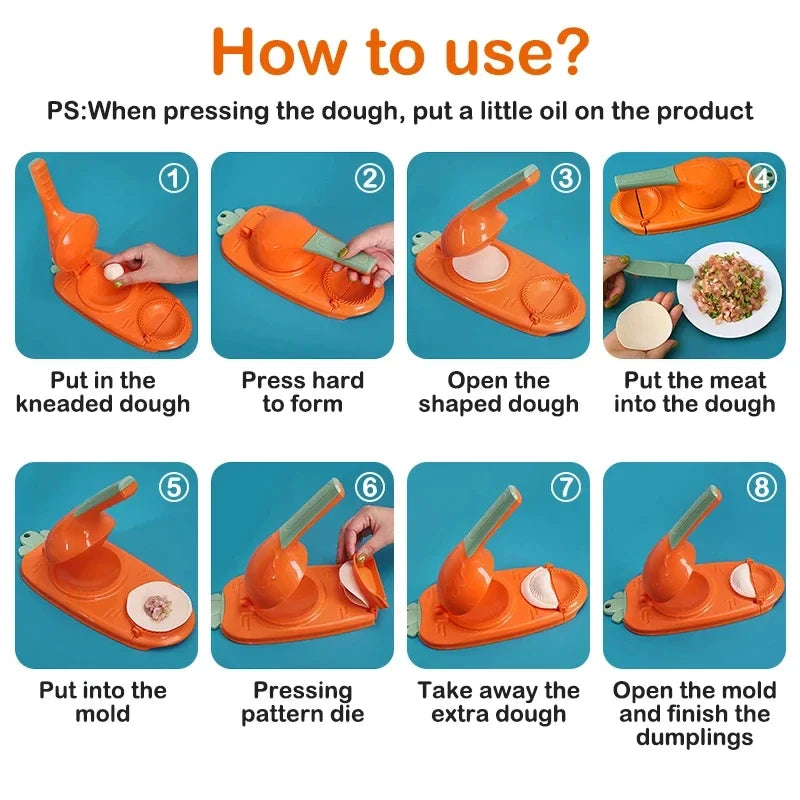 How to use?

PS:When pressing the dough, put a little oil on the product

①
Put in the kneaded dough

②
Press hard to form

③
Open the shaped dough

④
Put the meat into the dough

⑤
Put into the mold

⑥
Pressing pattern die

⑦
Take away the extra dough

⑧
Open the mold and finish the dumplings