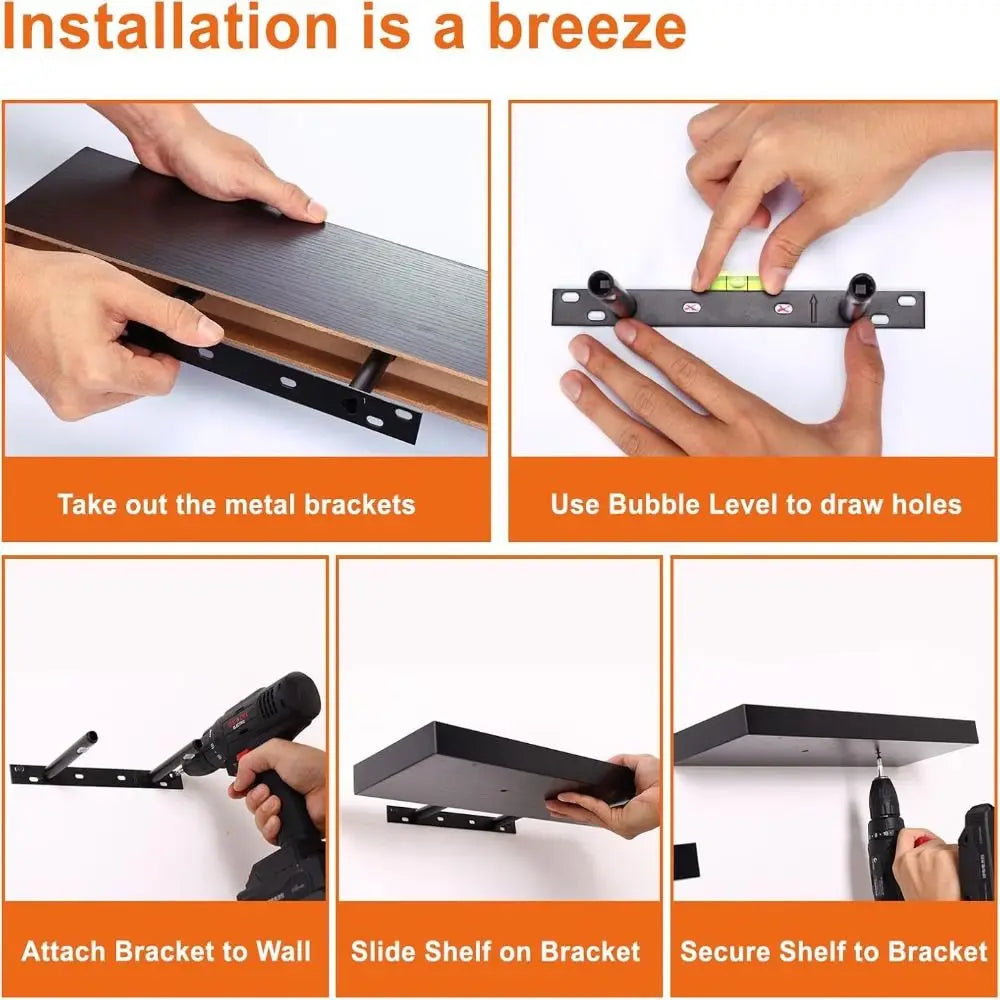 Installation is a breeze

Take out the metal brackets

Use Bubble Level to draw holes

Attach Bracket to Wall

Slide Shelf on Bracket

Secure Shelf to Bracket