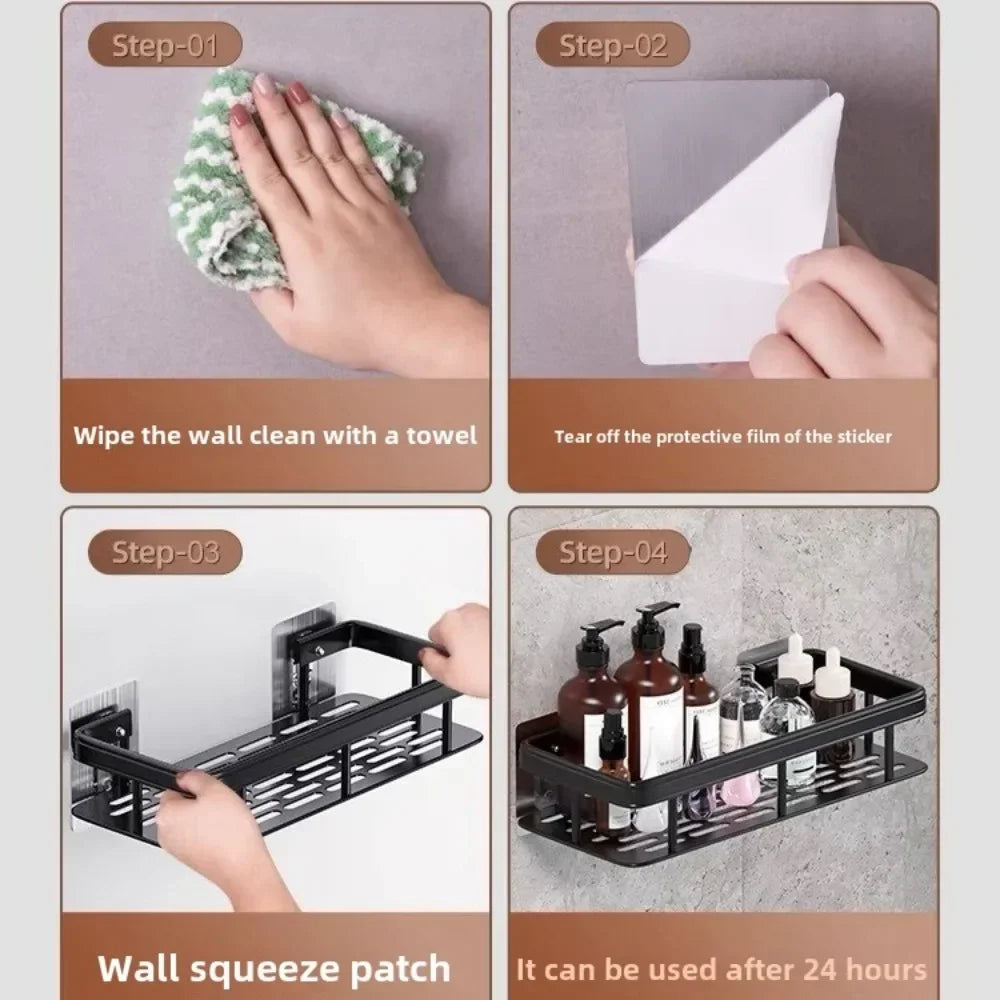 Step-01

Wipe the wall clean with a towel

Step-02

Tear off the protective film of the sticker

Step-03

Wall squeeze patch

Step-04

It can be used after 24 hours