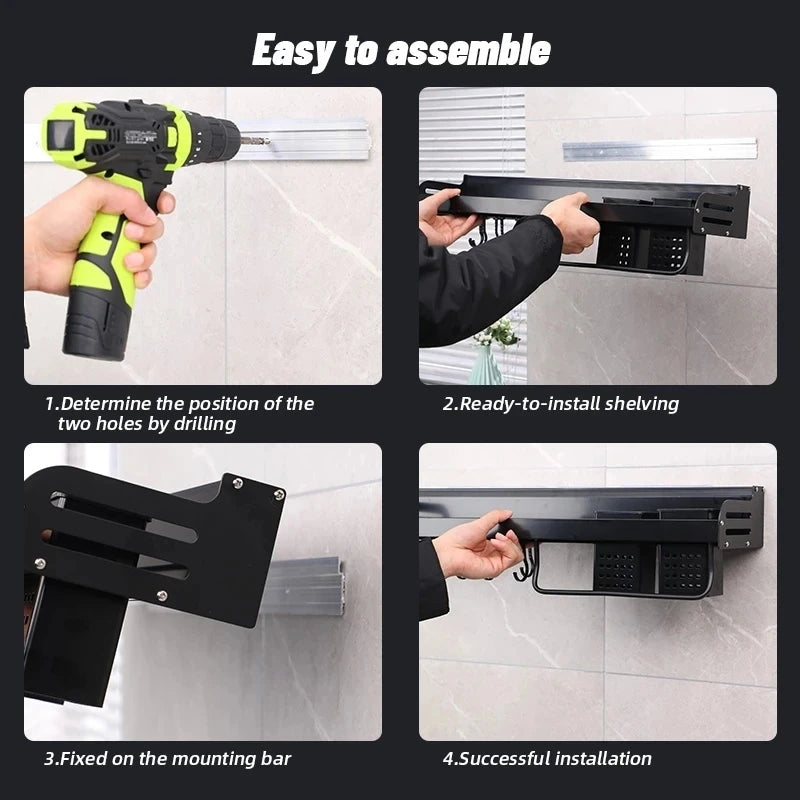 Easy to assemble

1.Determine the position of the two holes by drilling

2.Ready-to-install shelving

3.Fixed on the mounting bar

4.Successful installation