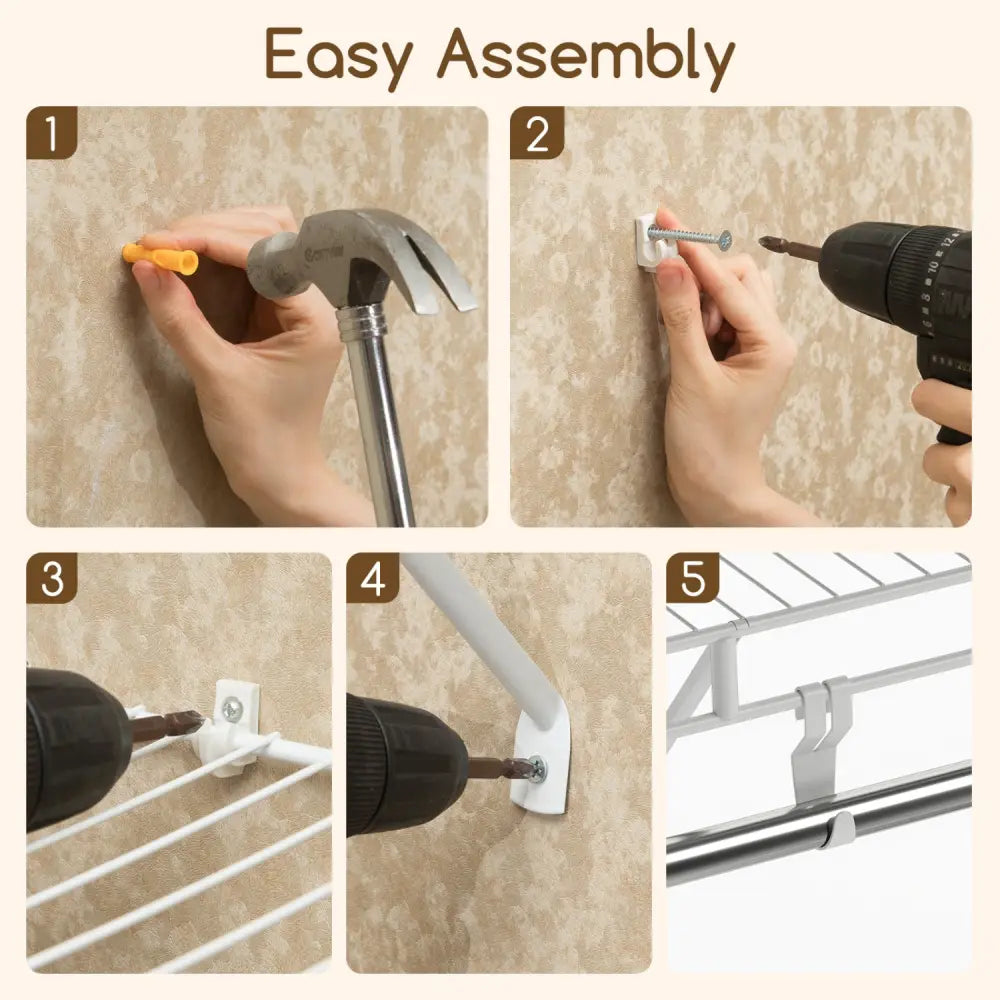 Easy Assembly

1

2

3

4

5