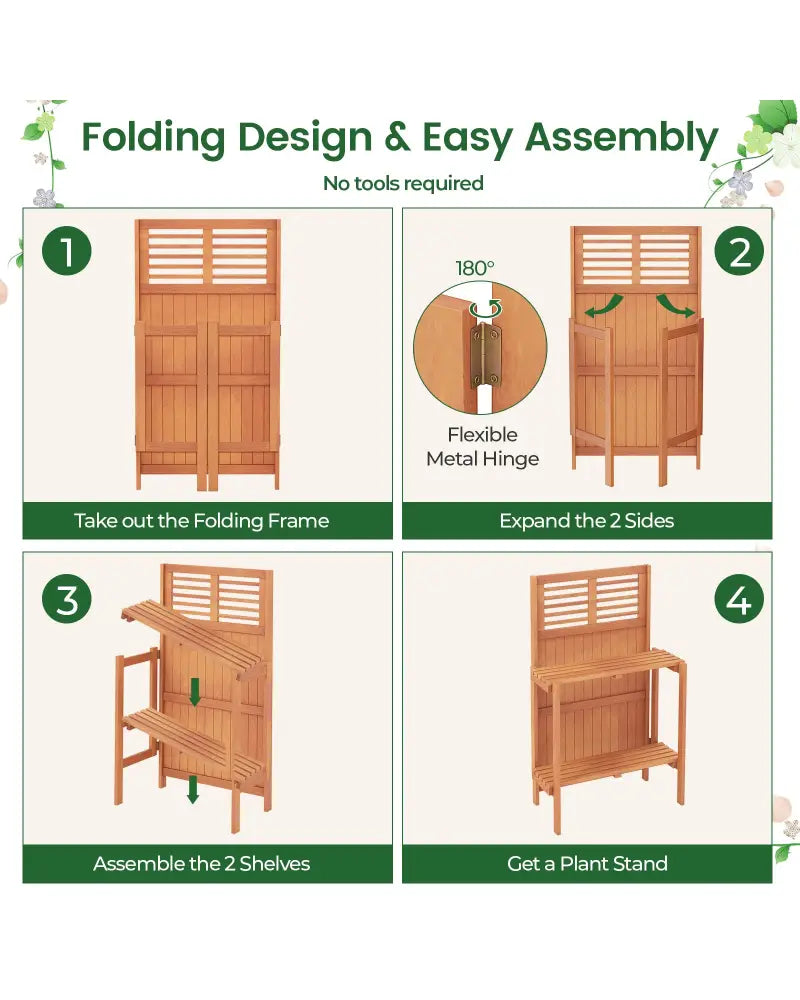 Folding Design & Easy Assembly

No tools required

1

Take out the Folding Frame

2

180°

Flexible Metal Hinge

Expand the 2 Sides

3

Assemble the 2 Shelves

4

Get a Plant Stand