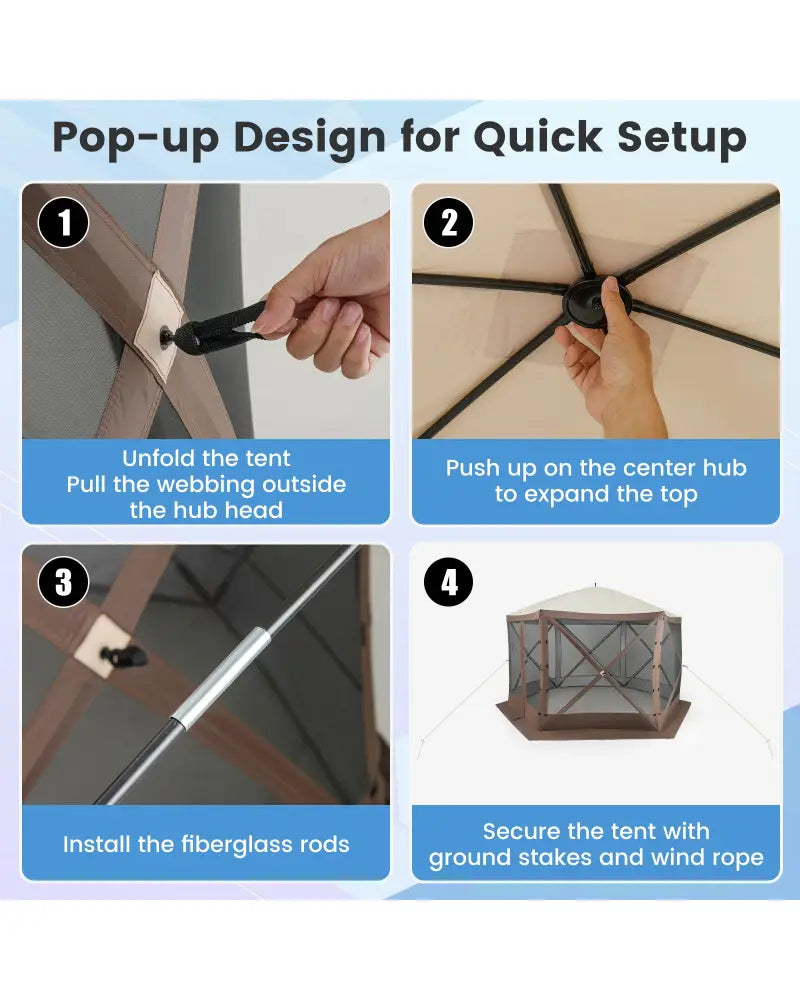 Pop-up Design for Quick Setup

1

Unfold the tent
Pull the webbing outside the hub head

2

Push up on the center hub to expand the top

3

Install the fiberglass rods

4

Secure the tent with ground stakes and wind rope