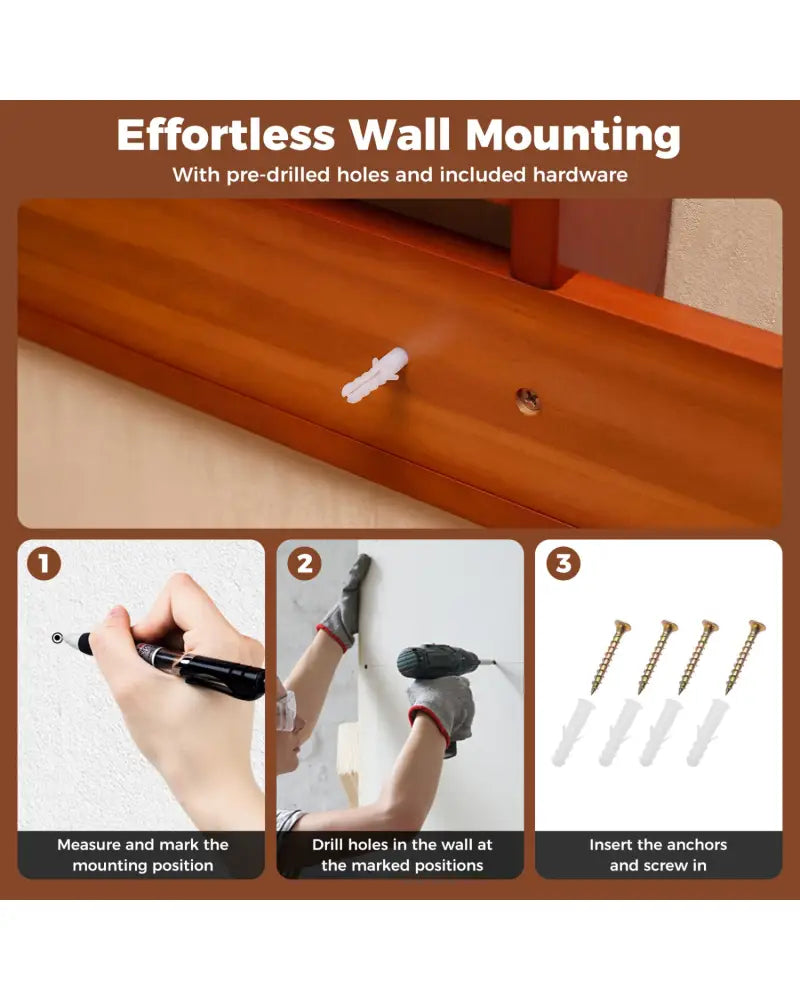 Effortless Wall Mounting

With pre-drilled holes and included hardware

1

Measure and mark the mounting position

2

Drill holes in the wall at the marked positions

3

Insert the anchors and screw in